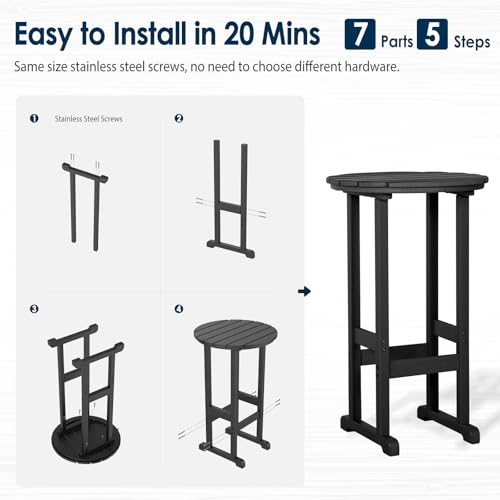 Easy to Install in 20 Mins

7 Parts 5 Steps

Same size stainless steel screws, no need to choose different hardware.

1 Stainless Steel Screws

2

3

4