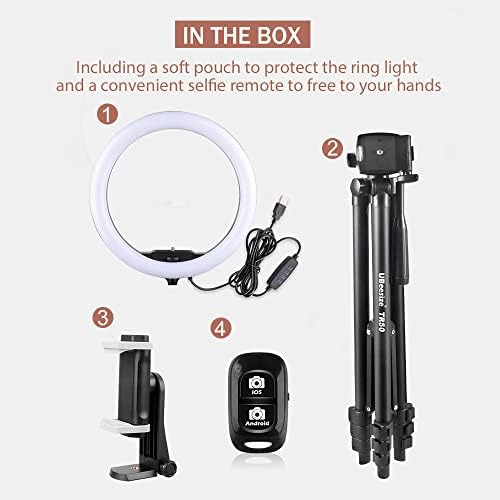 IN THE BOX

Including a soft pouch to protect the ring light and a convenient selfie remote to free to your hands

1

2

UBeesize TR50

3

4

iOS

Android