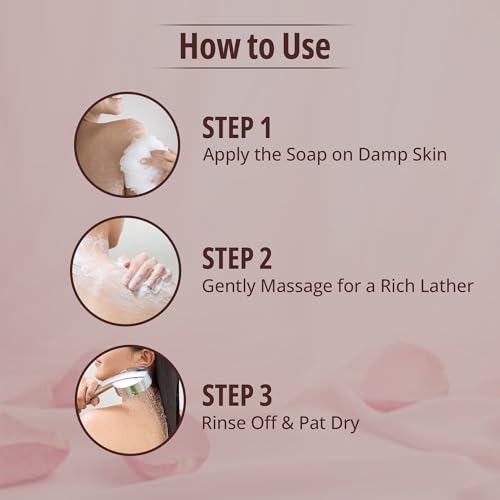 How to Use

STEP 1
Apply the Soap on Damp Skin

STEP 2
Gently Massage for a Rich Lather

STEP 3
Rinse Off & Pat Dry