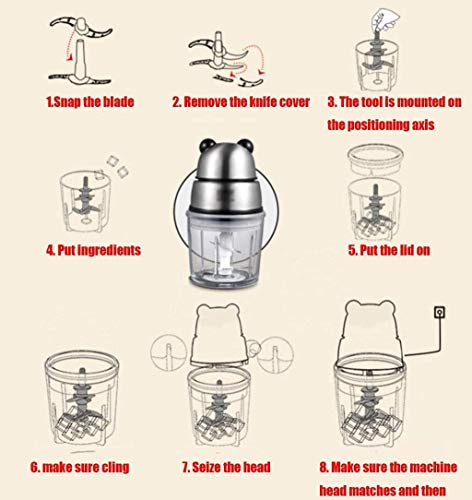 1.Snap the blade

2. Remove the knife cover

3. The tool is mounted on the positioning axis

4. Put ingredients

5. Put the lid on

6. make sure cling

7. Seize the head

8. Make sure the machine head matches and then