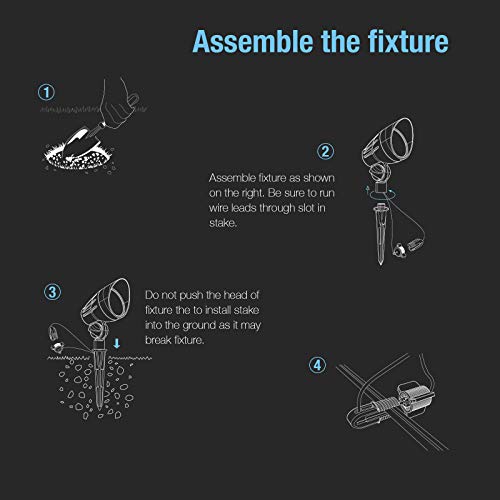 Assemble the fixture

①

②

Assemble fixture as shown on the right. Be sure to run wire leads through slot in stake.

③

Do not push the head of fixture the to install stake into the ground as it may break fixture.

④