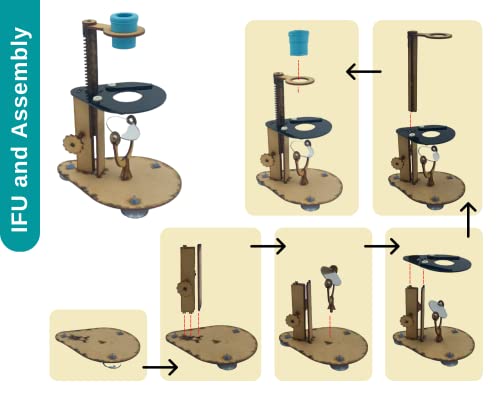 IFU and Assembly