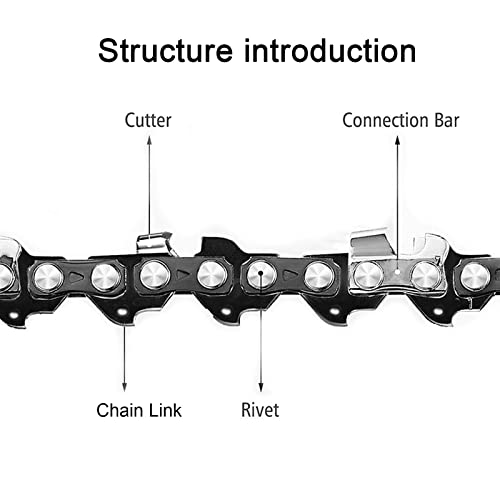 Structure introduction

Cutter

Connection Bar

Chain Link

Rivet