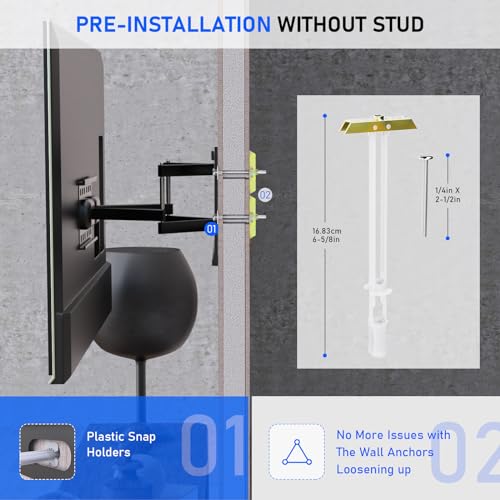 PRE-INSTALLATION WITHOUT STUD

02

01

16.83cm
6-5/8in

1/4in X
2-1/2in

Plastic Snap Holders

01

No More Issues with The Wall Anchors Loosening up

02