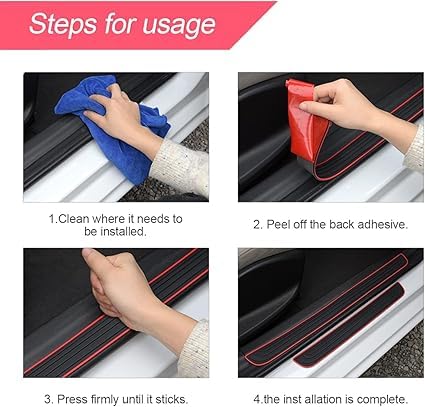 Steps for usage

1.Clean where it needs to be installed.

2. Peel off the back adhesive.

3. Press firmly until it sticks.

4.the inst allation is complete.