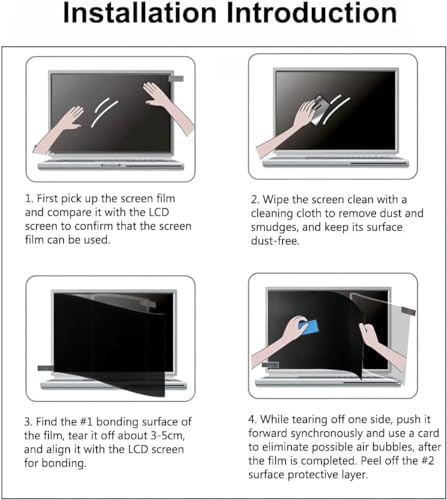 Installation Introduction

1. First pick up the screen film and compare it with the LCD screen to confirm that the screen film can be used.

2. Wipe the screen clean with a cleaning cloth to remove dust and smudges, and keep its surface dust-free.

3. Find the #1 bonding surface of the film, tear it off about 3-5cm, and align it with the LCD screen for bonding.

4. While tearing off one side, push it forward synchronously and use a card to eliminate possible air bubbles, after the film is completed. Peel off the #2 surface protective layer.