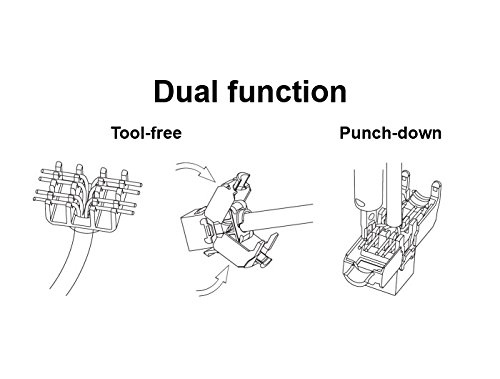 Dual function

Tool-free

Punch-down