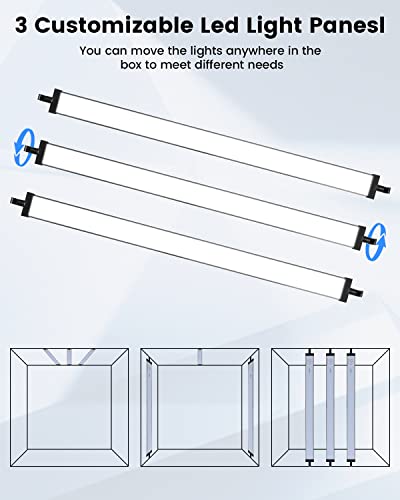 3 Customizable Led Light Panesl

You can move the lights anywhere in the box to meet different needs