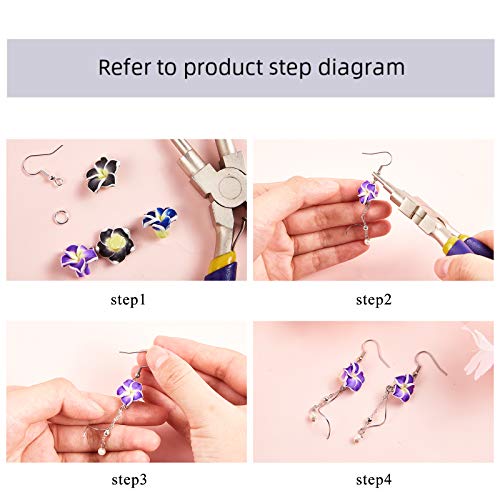 Refer to product step diagram

step1

step2

step3

step4