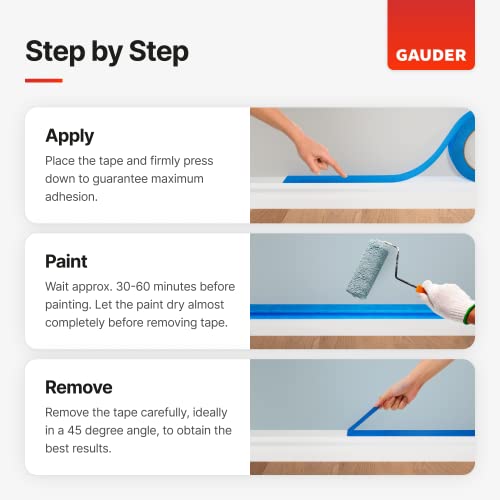 Step by Step

GAUDER

Apply

Place the tape and firmly press down to guarantee maximum adhesion.

Paint

Wait approx. 30-60 minutes before painting. Let the paint dry almost completely before removing tape.

Remove

Remove the tape carefully, ideally in a 45 degree angle, to obtain the best results.