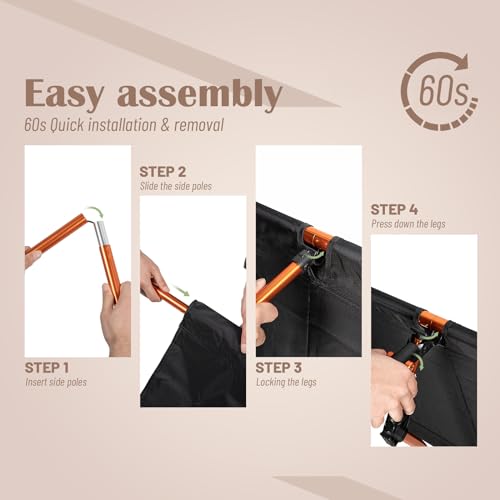 Easy assembly
60s Quick installation & removal

60s

STEP 1
Insert side poles

STEP 2
Slide the side poles

STEP 3
Locking the legs

STEP 4
Press down the legs