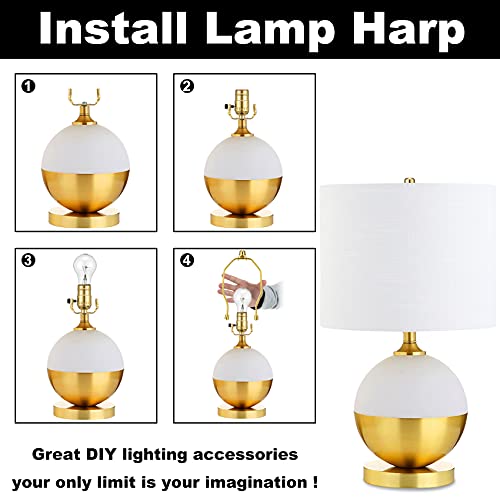 Install Lamp Harp

❶

❷

❸

❹

Great DIY lighting accessories
your only limit is your imagination !