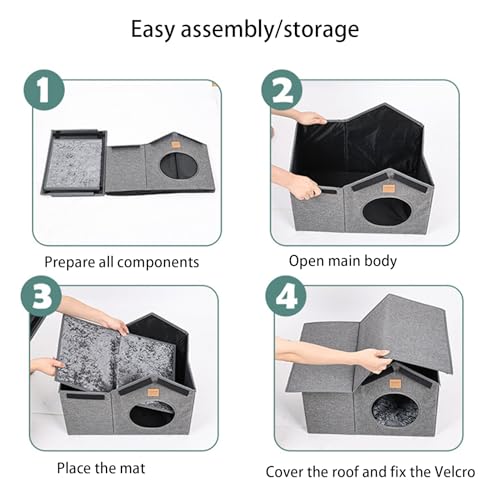 Easy assembly/storage

1

Prepare all components

2

Open main body

3

Place the mat

4

Cover the roof and fix the Velcro