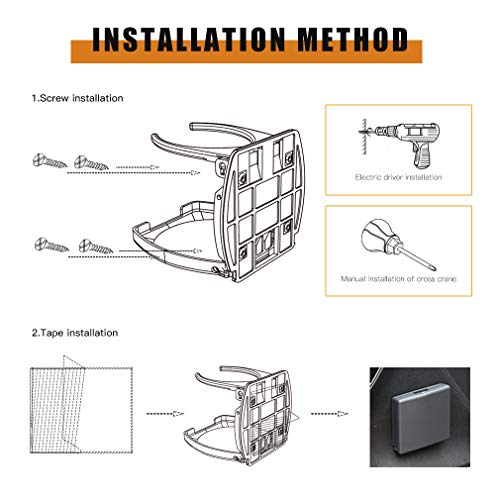 INSTALLATION METHOD

1.Screw installation

Electric driver installation

Manual installation of cross crane

2.Tape installation