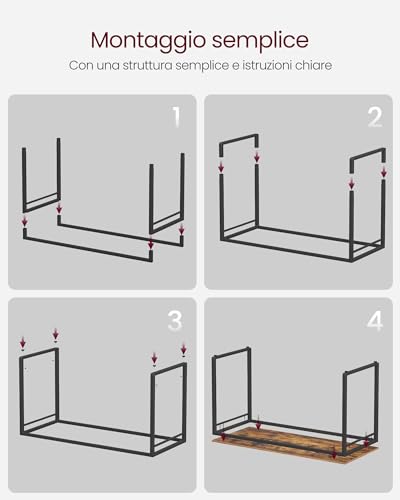 Montaggio semplice

Con una struttura semplice e istruzioni chiare

1

2

3

4