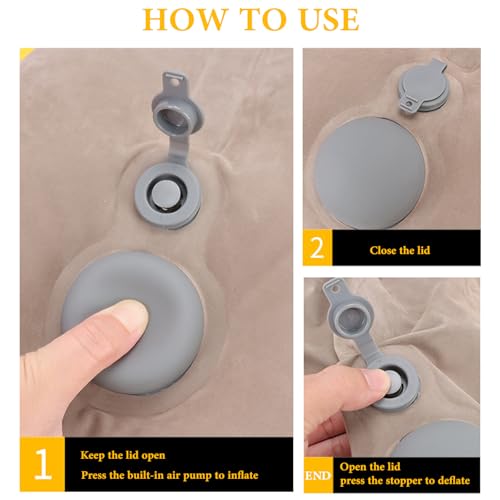 HOW TO USE

1
Keep the lid open
Press the built-in air pump to inflate

2
Close the lid

END
Open the lid
press the stopper to deflate