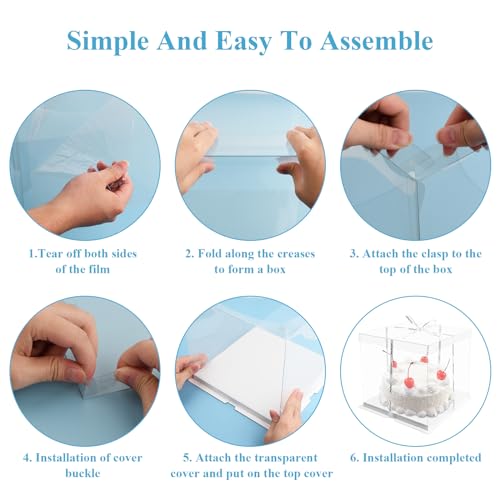 Simple And Easy To Assemble

1.Tear off both sides of the film

2. Fold along the creases to form a box

3. Attach the clasp to the top of the box

4. Installation of cover buckle

5. Attach the transparent cover and put on the top cover

6. Installation completed