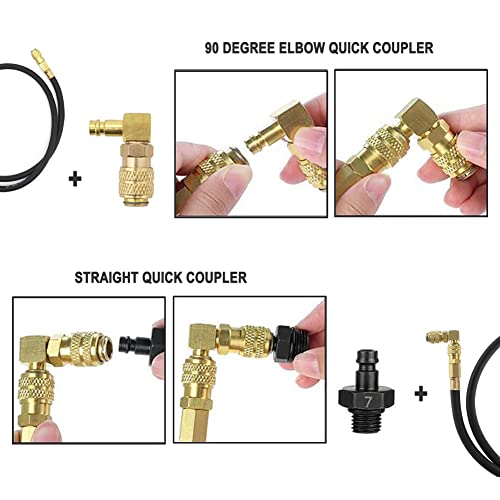 90 DEGREE ELBOW QUICK COUPLER

+

STRAIGHT QUICK COUPLER

7

+