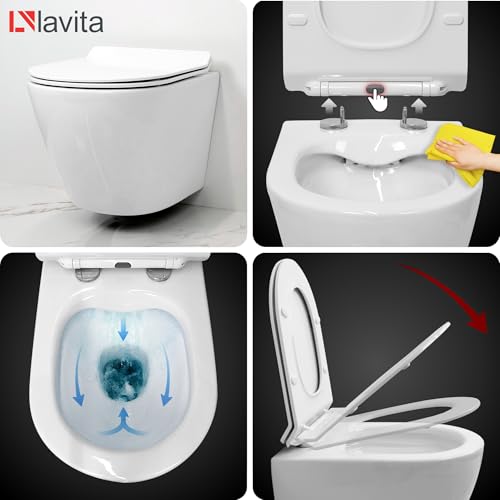 lavita