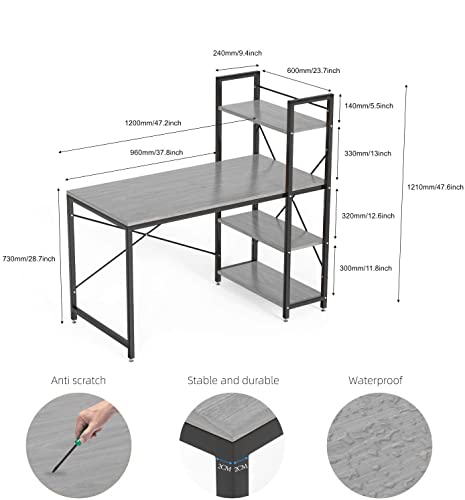 240mm/9.4inch

600mm/23.7inch

140mm/5.5inch

1200mm/47.2inch

960mm/37.8inch

330mm/13inch

1210mm/47.6inch

320mm/12.6inch

730mm/28.7inch

300mm/11.8inch

Anti scratch

Stable and durable

Waterproof

2CM 2CM