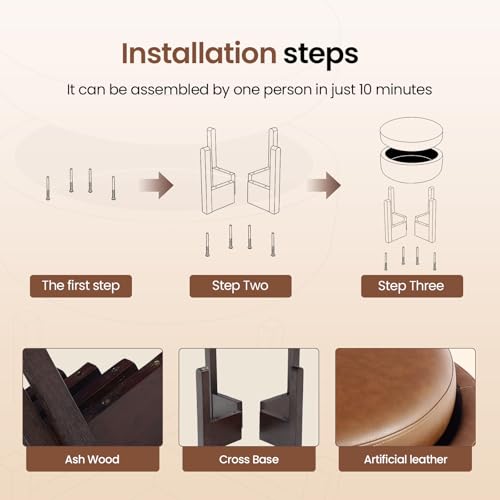 Installation steps

It can be assembled by one person in just 10 minutes

The first step

Step Two

Step Three

Ash Wood

Cross Base

Artificial leather