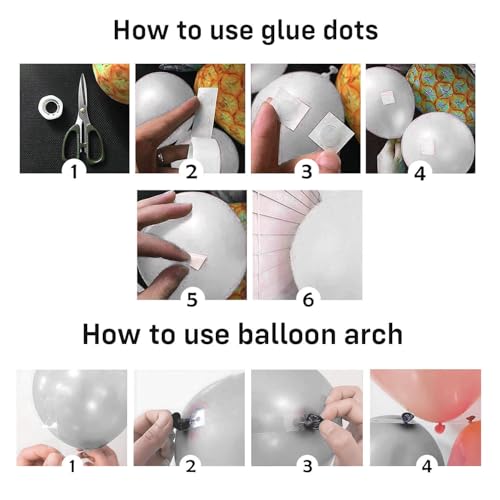 How to use glue dots

1

2

3

4

5

6

How to use balloon arch

1

2

3

4