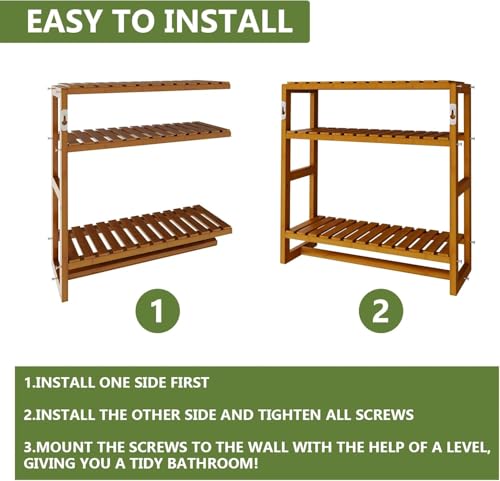 EASY TO INSTALL

1

2

1.INSTALL ONE SIDE FIRST

2.INSTALL THE OTHER SIDE AND TIGHTEN ALL SCREWS

3.MOUNT THE SCREWS TO THE WALL WITH THE HELP OF A LEVEL, GIVING YOU A TIDY BATHROOM!