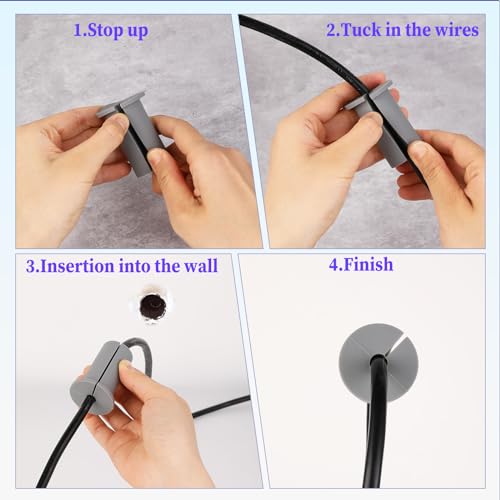 1.Stop up

2.Tuck in the wires

3.Insertion into the wall

4.Finish