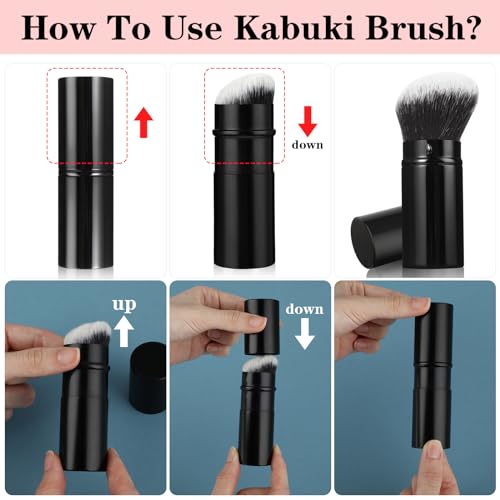 How To Use Kabuki Brush?

down

up

down