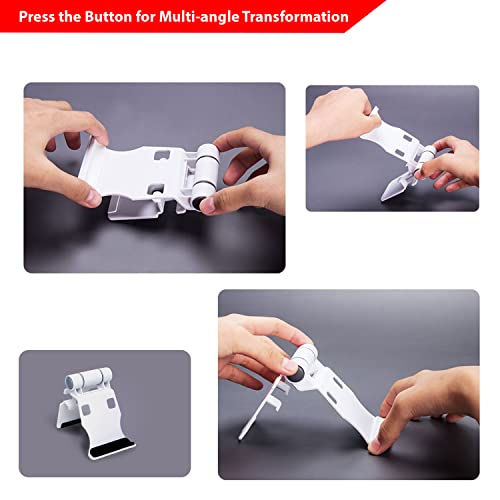 Press the Button for Multi-angle Transformation