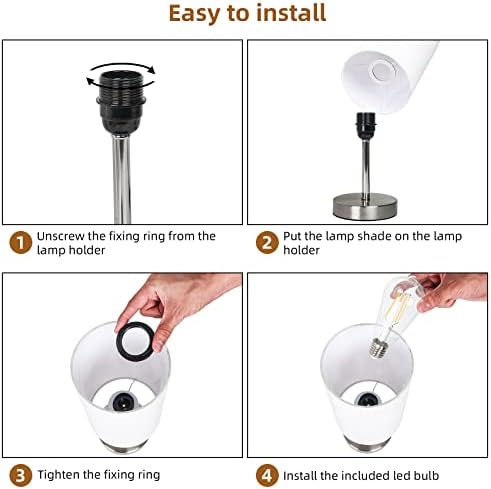 Easy to install

1 Unscrew the fixing ring from the lamp holder

2 Put the lamp shade on the lamp holder

3 Tighten the fixing ring

4 Install the included led bulb