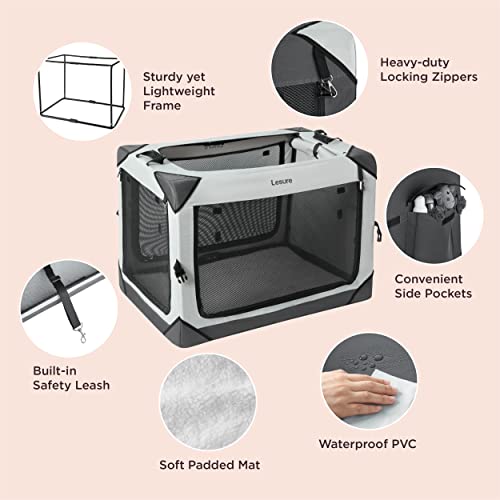 Sturdy yet Lightweight Frame

Heavy-duty Locking Zippers

Lesure

Convenient Side Pockets

Built-in Safety Leash

Soft Padded Mat

Waterproof PVC