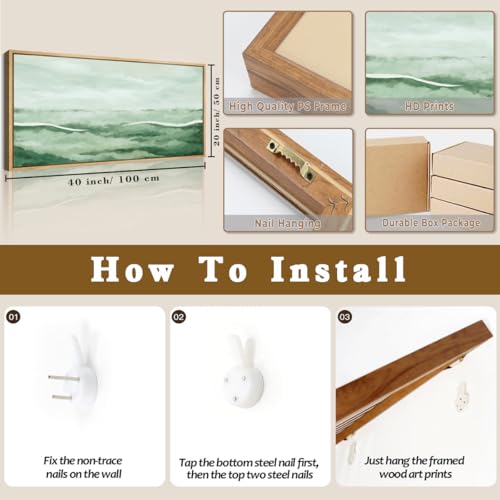 20 inch/ 50 cm

40 inch/ 100 cm

High Quality PS Frame

HD Prints

Nail Hanging

Durable Box Package

How To Install

01

Fix the non-trace nails on the wall

02

Tap the bottom steel nail first, then the top two steel nails

03

Just hang the framed wood art prints