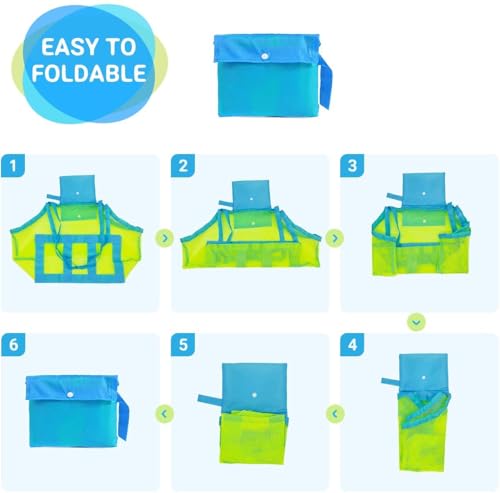 EASY TO FOLDABLE

1

2

3

6

5

4