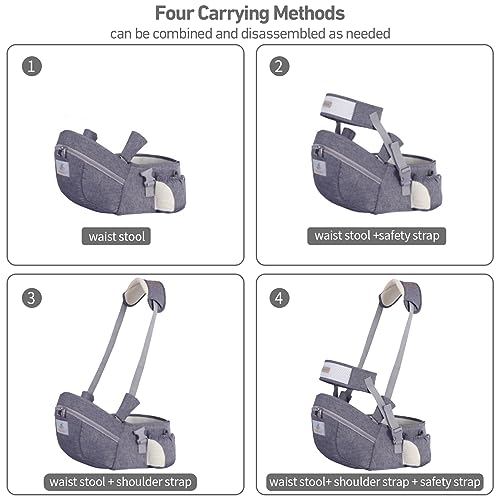 Four Carrying Methods
can be combined and disassembled as needed

1

waist stool

2

waist stool +safety strap

3

waist stool + shoulder strap

4

waist stool+ shoulder strap + safety strap