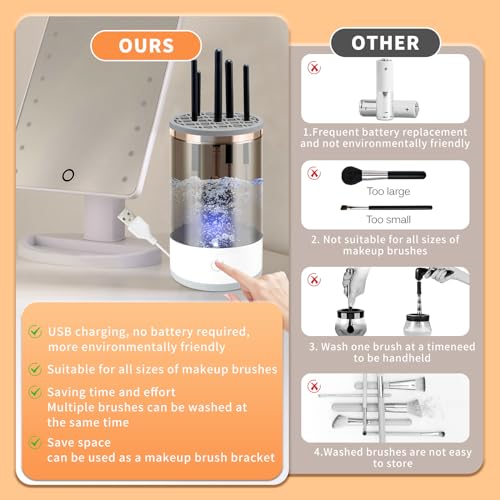 OURS

USB charging, no battery required, more environmentally friendly

Suitable for all sizes of makeup brushes

Saving time and effort
Multiple brushes can be washed at the same time

Save space
can be used as a makeup brush bracket

OTHER

1.Frequent battery replacement and not environmentally friendly

Too large

Too small

2. Not suitable for all sizes of makeup brushes

3. Wash one brush at a timeneed to be handheld

4.Washed brushes are not easy to store