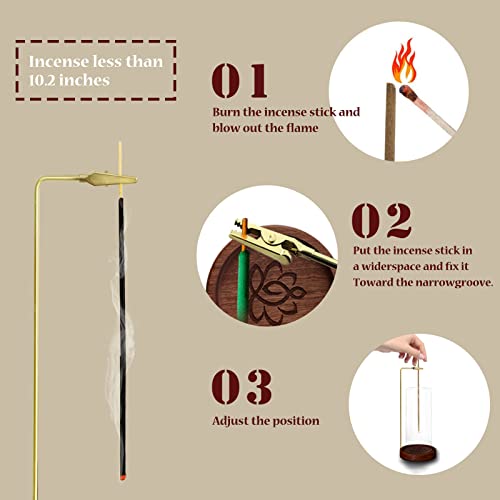 Incense less than 10.2 inches

01

Burn the incense stick and blow out the flame

02

Put the incense stick in a widerspace and fix it Toward the narrowgroove.

03

Adjust the position