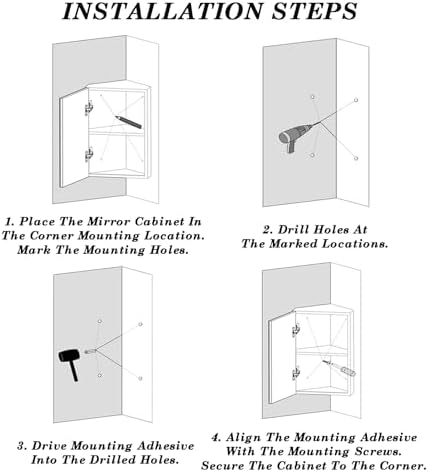 INSTALLATION STEPS

1. Place The Mirror Cabinet In The Corner Mounting Location. Mark The Mounting Holes.

2. Drill Holes At The Marked Locations.

3. Drive Mounting Adhesive Into The Drilled Holes.

4. Align The Mounting Adhesive With The Mounting Screws. Secure The Cabinet To The Corner.