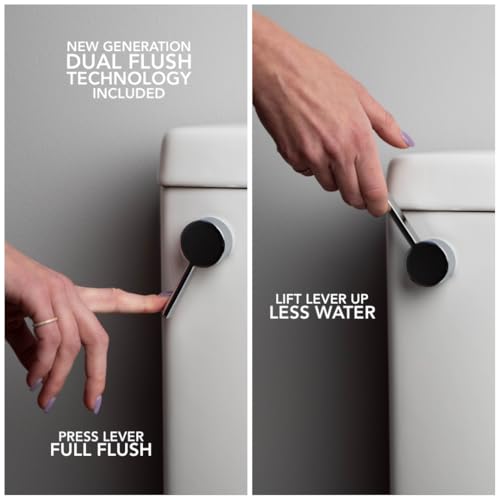 NEW GENERATION
DUAL FLUSH
TECHNOLOGY
INCLUDED

PRESS LEVER
FULL FLUSH

LIFT LEVER UP
LESS WATER