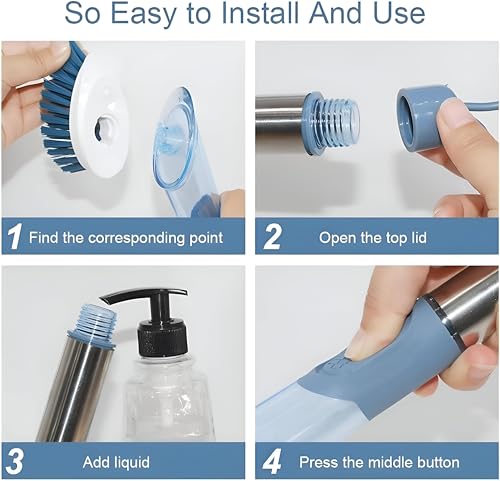 So Easy to Install And Use

1 Find the corresponding point

2 Open the top lid

3 Add liquid

4 Press the middle button