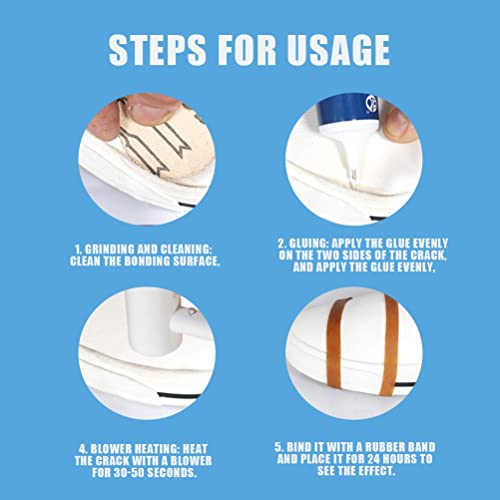 STEPS FOR USAGE

1. GRINDING AND CLEANING: CLEAN THE BONDING SURFACE,

2. GLUING: APPLY THE GLUE EVENLY ON THE TWO SIDES OF THE CRACK, AND APPLY THE GLUE EVENLY,

4. BLOWER HEATING: HEAT THE CRACK WITH A BLOWER FOR 30-50 SECONDS.

5. BIND IT WITH A RUBBER BAND AND PLACE IT FOR 24 HOURS TO SEE THE EFFECT.