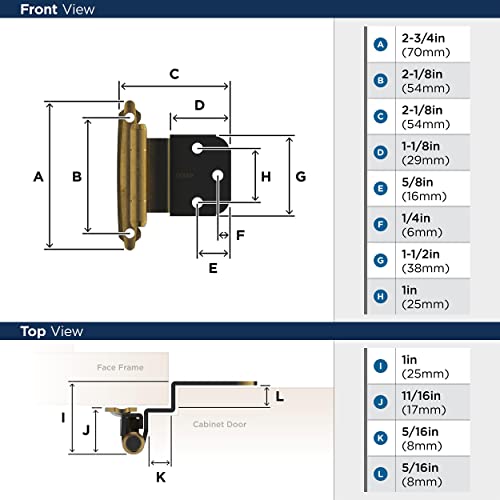 Front View

C
D
A
B
H
G
F
E

| | |
|---|---|
| A | 2-3/4in (70mm) |
| B | 2-1/8in (54mm) |
| C | 2-1/8in (54mm) |
| D | 1-1/8in (29mm) |
| E | 5/8in (16mm) |
| F | 1/4in (6mm) |
| G | 1-1/2in (38mm) |
| H | 1in (25mm) |

Top View

Face Frame
L
I
J
Cabinet Door
K

| | |
|---|---|
| I | 1in (25mm) |
| J | 11/16in (17mm) |
| K | 5/16in (8mm) |
| L | 5/16in (8mm) |