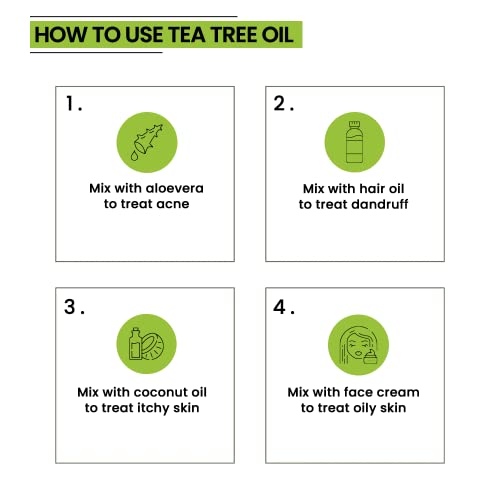 HOW TO USE TEA TREE OIL

1.

Mix with aloevera to treat acne

2.

Mix with hair oil to treat dandruff

3.

Mix with coconut oil to treat itchy skin

4.

Mix with face cream to treat oily skin