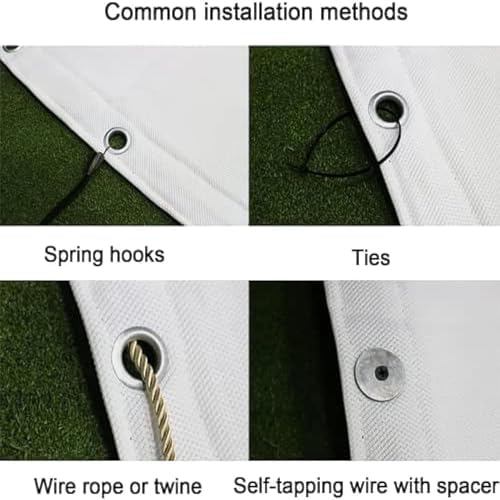 Common installation methods

Spring hooks

Ties

Wire rope or twine

Self-tapping wire with spacer