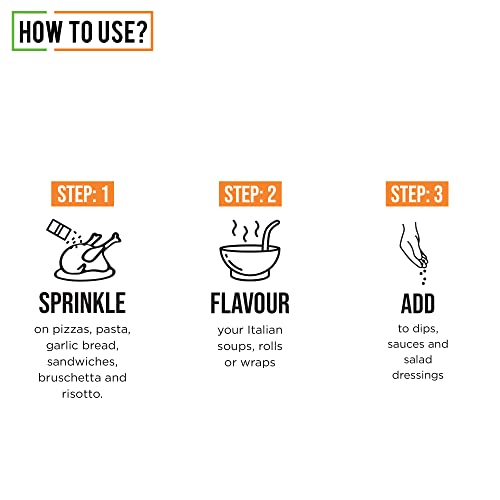 HOW TO USE?

STEP: 1

SPRINKLE

on pizzas, pasta, garlic bread, sandwiches, bruschetta and risotto.

STEP: 2

FLAVOUR

your Italian soups, rolls or wraps

STEP: 3

ADD

to dips, sauces and salad dressings