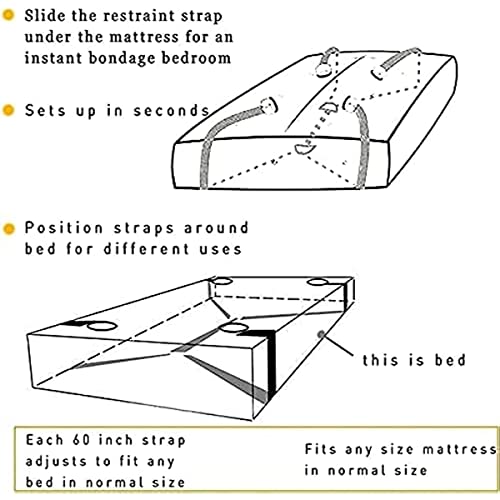 Slide the restraint strap under the mattress for an instant bondage bedroom

Sets up in seconds

Position straps around bed for different uses

this is bed

Each 60 inch strap adjusts to fit any bed in normal size

Fits any size mattress in normal size