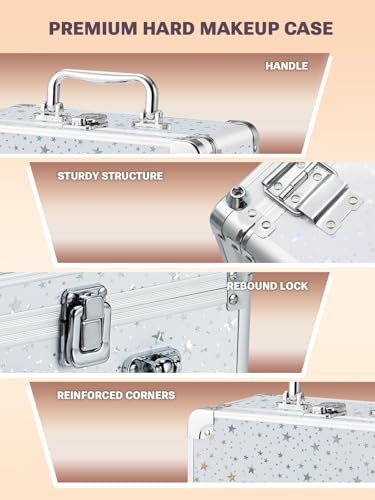 PREMIUM HARD MAKEUP CASE

HANDLE

STURDY STRUCTURE

REBOUND LOCK

REINFORCED CORNERS