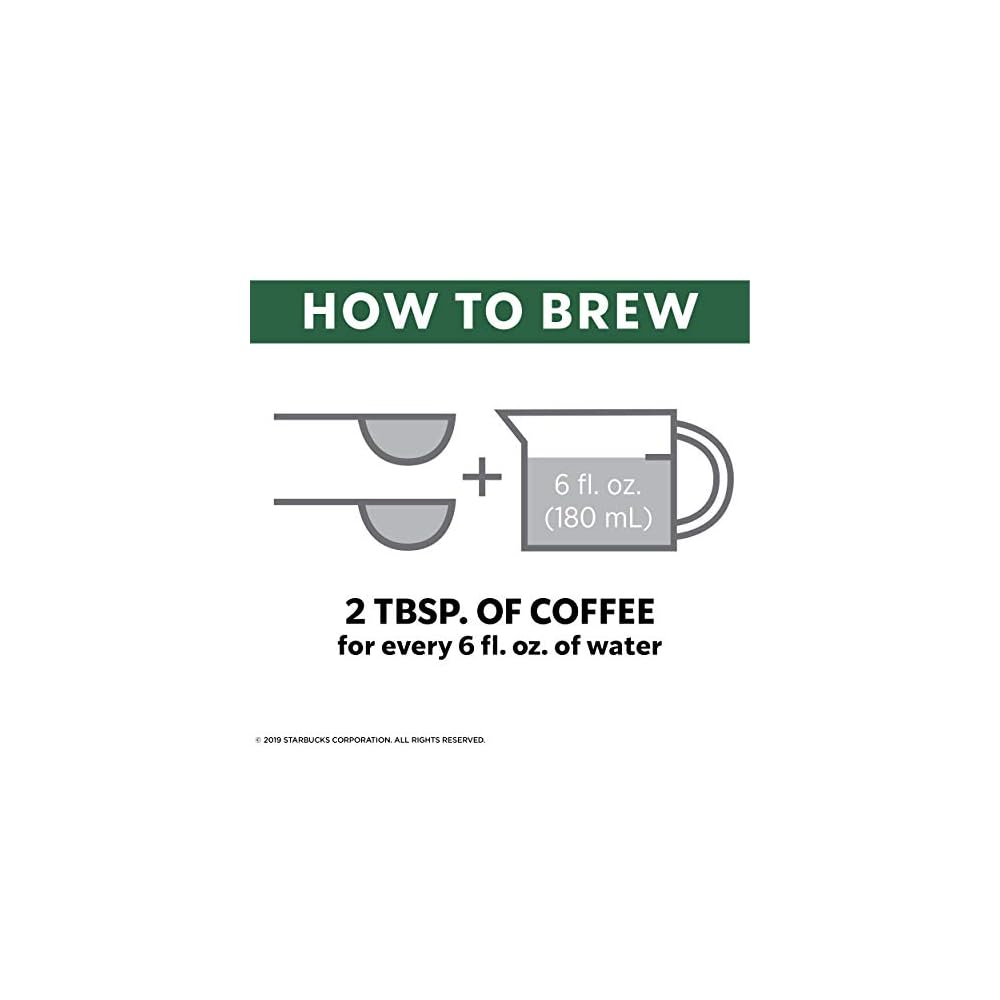 HOW TO BREW

+

6 fl. oz. (180 mL)

2 TBSP. OF COFFEE
for every 6 fl. oz. of water

© 2019 STARBUCKS CORPORATION. ALL RIGHTS RESERVED.