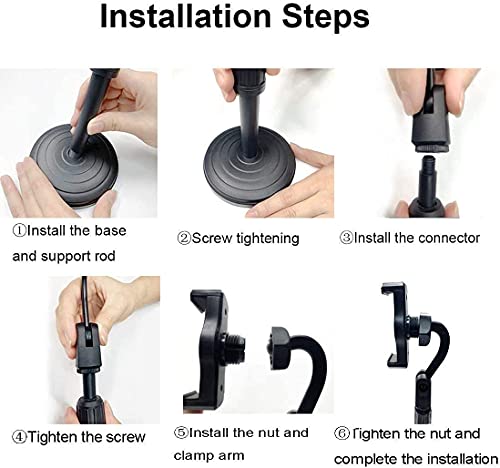 Installation Steps

①Install the base and support rod

②Screw tightening

③Install the connector

④Tighten the screw

⑤Install the nut and clamp arm

⑥Tighten the nut and complete the installation