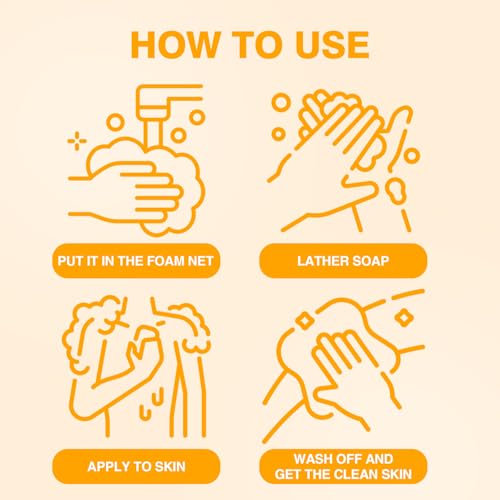 HOW TO USE

PUT IT IN THE FOAM NET

LATHER SOAP

APPLY TO SKIN

WASH OFF AND GET THE CLEAN SKIN